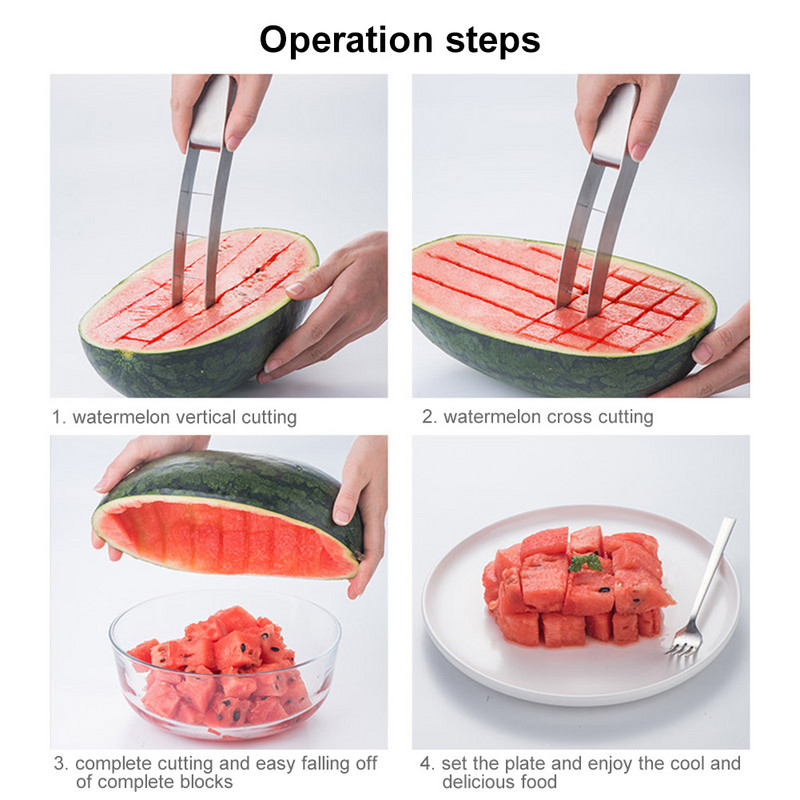 Operation steps

1. watermelon vertical cutting

2. watermelon cross cutting

3. complete cutting and easy falling off of complete blocks

4. set the plate and enjoy the cool and delicious food