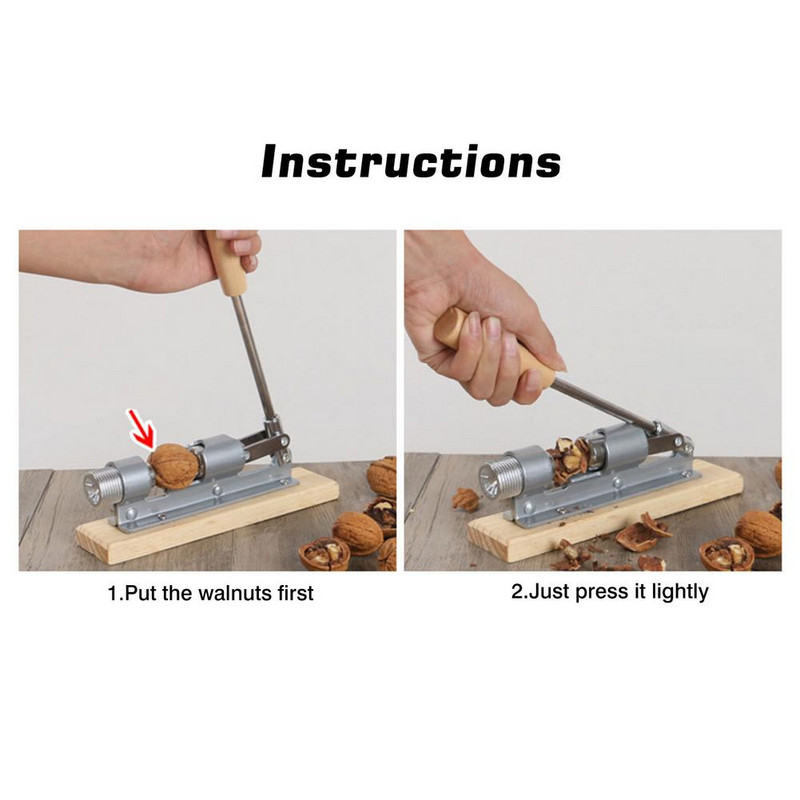 Instructions

1.Put the walnuts first

2.Just press it lightly