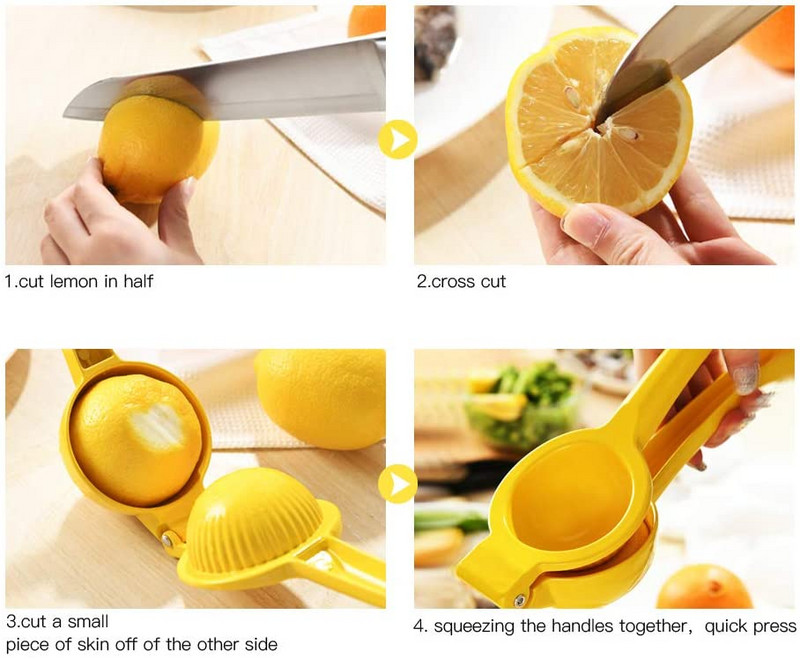 1.cut lemon in half

2.cross cut

3.cut a small piece of skin off of the other side

4. squeezing the handles together, quick press