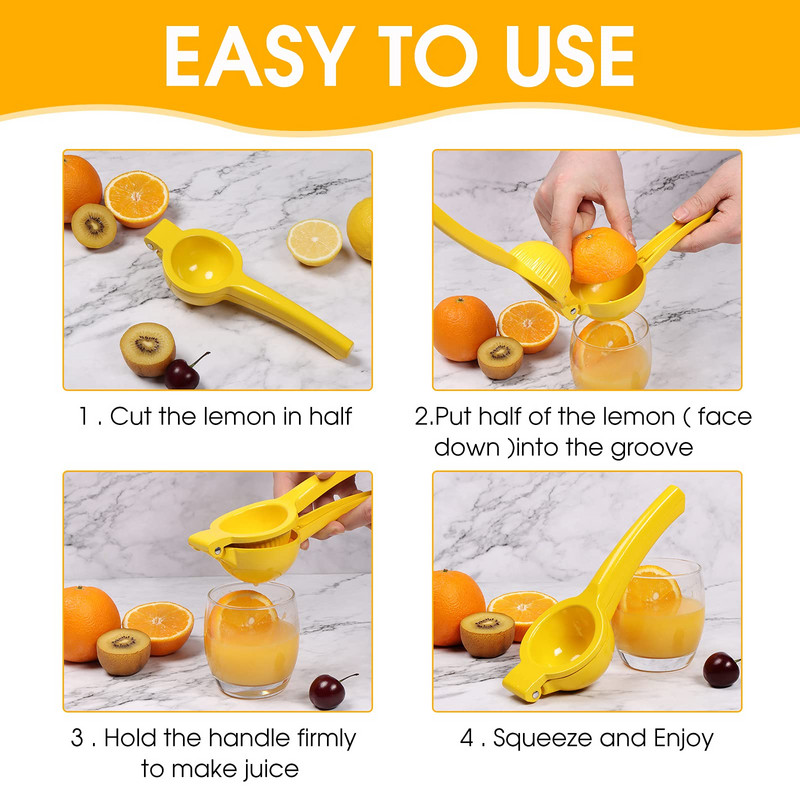 EASY TO USE

1 . Cut the lemon in half

2.Put half of the lemon ( face down )into the groove

3 . Hold the handle firmly to make juice

4 . Squeeze and Enjoy