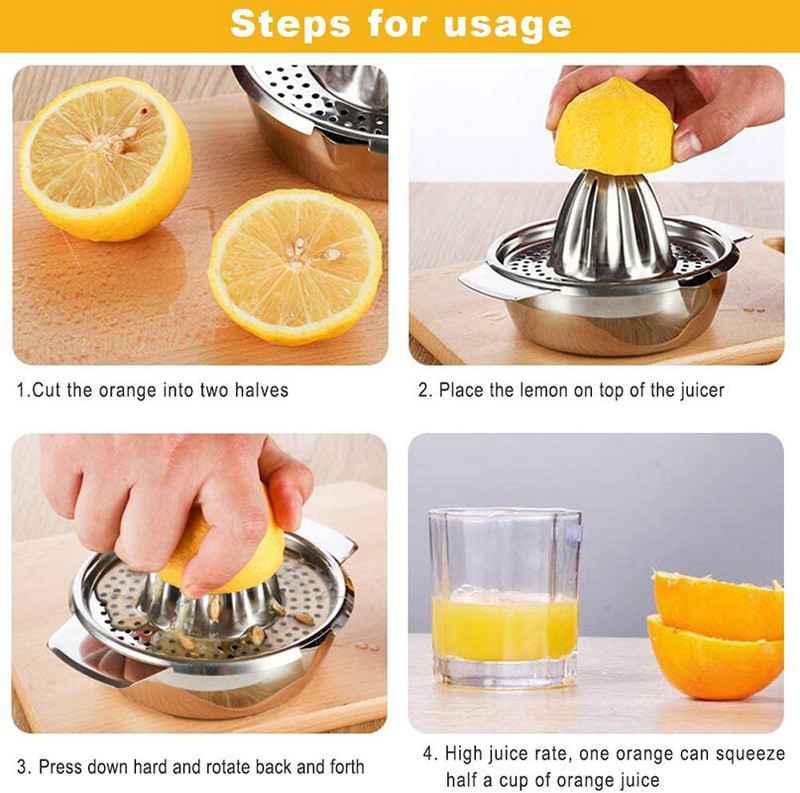 Steps for usage

1.Cut the orange into two halves

2. Place the lemon on top of the juicer

3. Press down hard and rotate back and forth

4. High juice rate, one orange can squeeze half a cup of orange juice