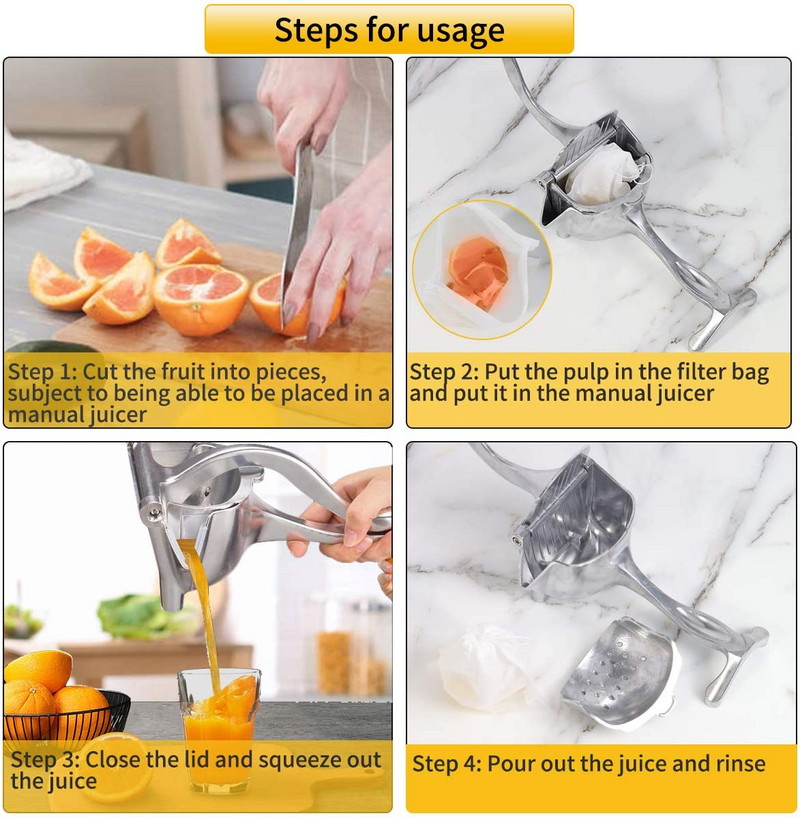 Steps for usage

Step 1: Cut the fruit into pieces, subject to being able to be placed in a manual juicer

Step 2: Put the pulp in the filter bag and put it in the manual juicer

Step 3: Close the lid and squeeze out the juice

Step 4: Pour out the juice and rinse