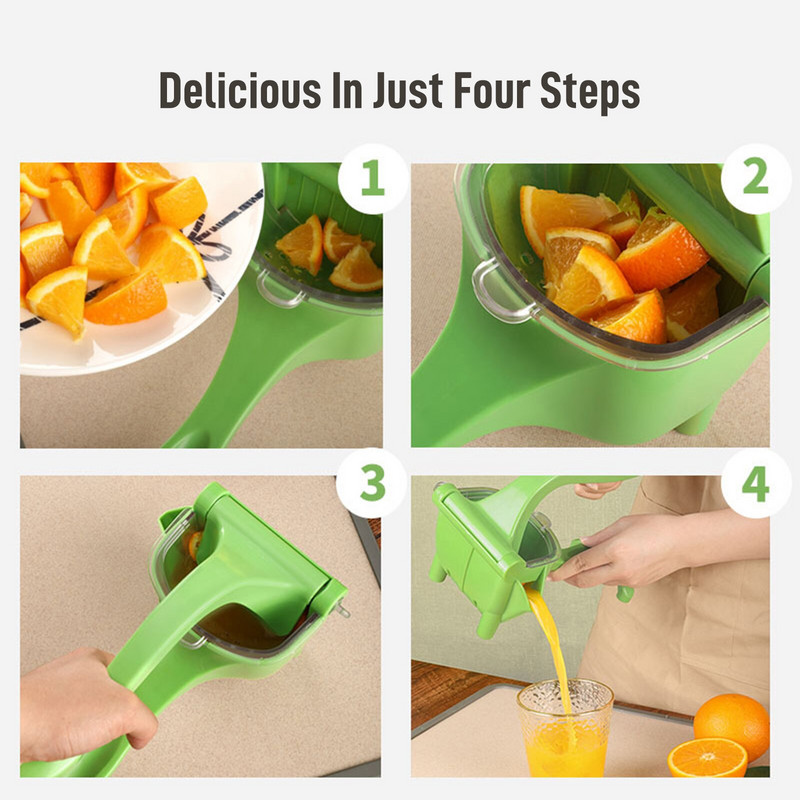 Delicious In Just Four Steps

1

2

3

4