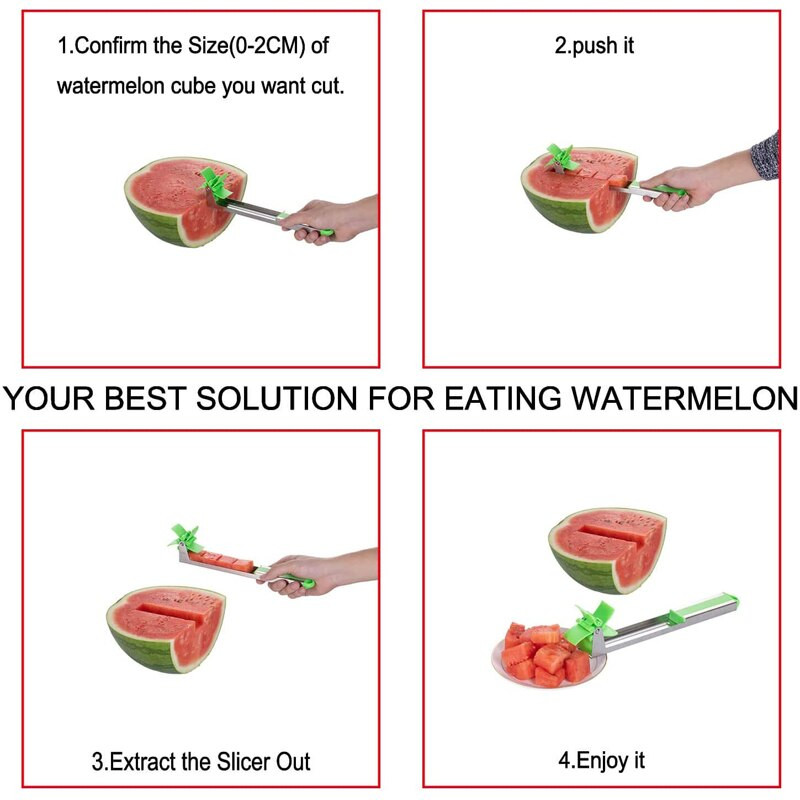 1.Confirm the Size(0-2CM) of watermelon cube you want cut.

2.push it

YOUR BEST SOLUTION FOR EATING WATERMELON

3.Extract the Slicer Out

4.Enjoy it