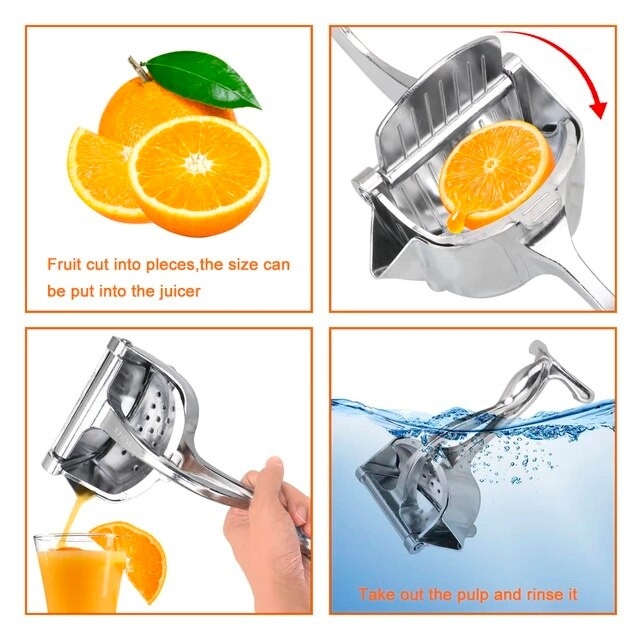 Fruit cut into pieces,the size can be put into the juicer

Take out the pulp and rinse it