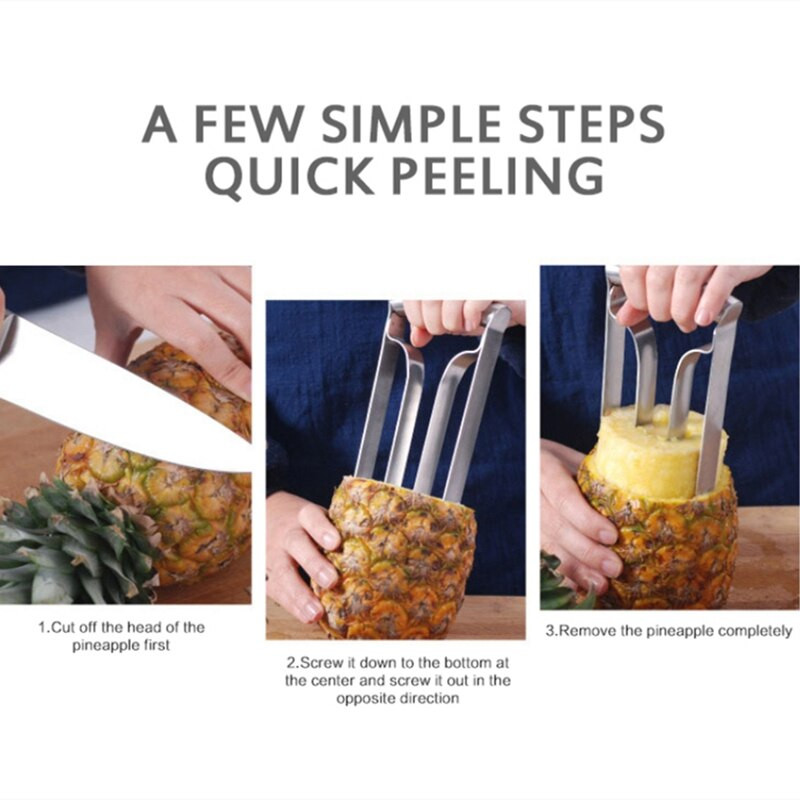 A FEW SIMPLE STEPS
QUICK PEELING

1.Cut off the head of the pineapple first

2.Screw it down to the bottom at the center and screw it out in the opposite direction

3.Remove the pineapple completely