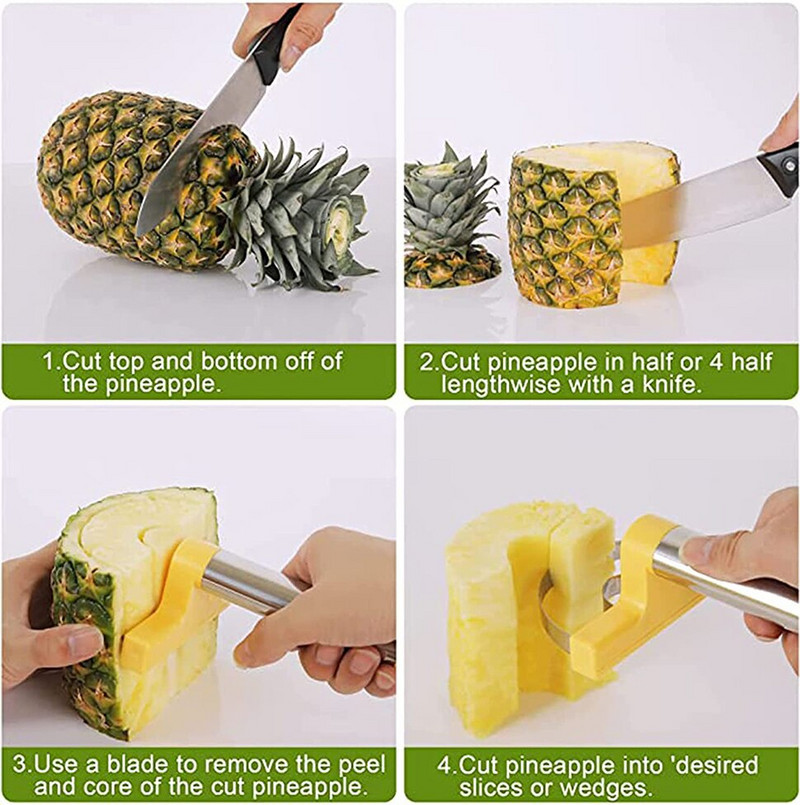 1.Cut top and bottom off of the pineapple.

2.Cut pineapple in half or 4 half lengthwise with a knife.

3.Use a blade to remove the peel and core of the cut pineapple.

4.Cut pineapple into 'desired slices or wedges.