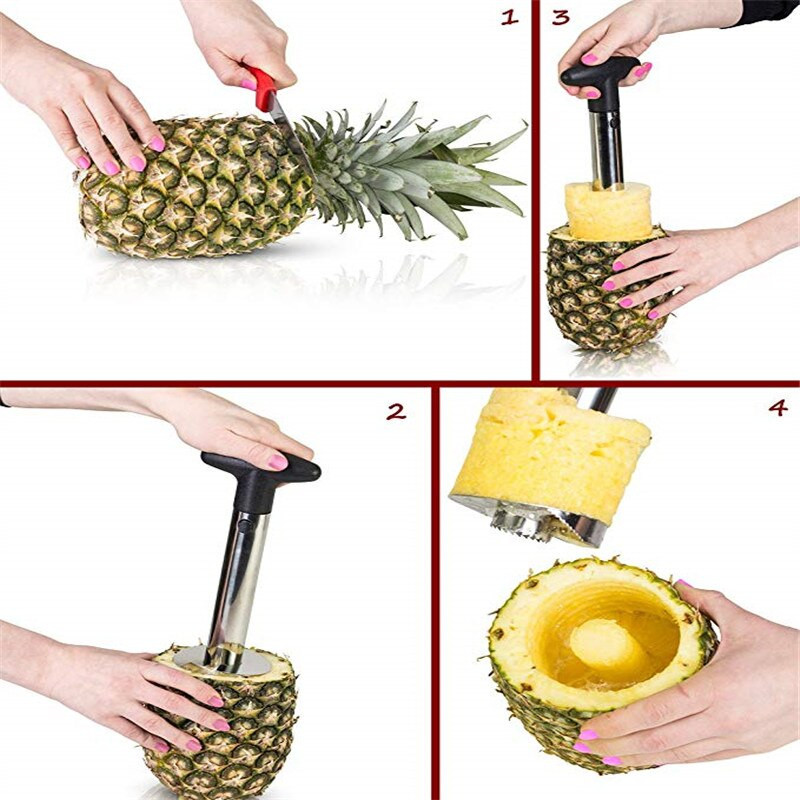 1

3

2

4