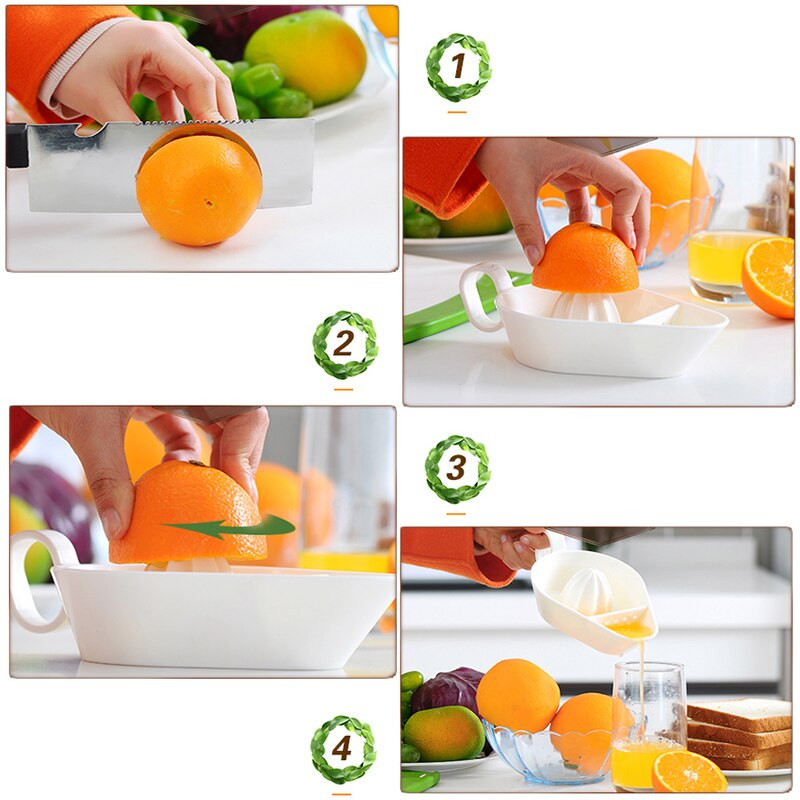 1

2

3

4