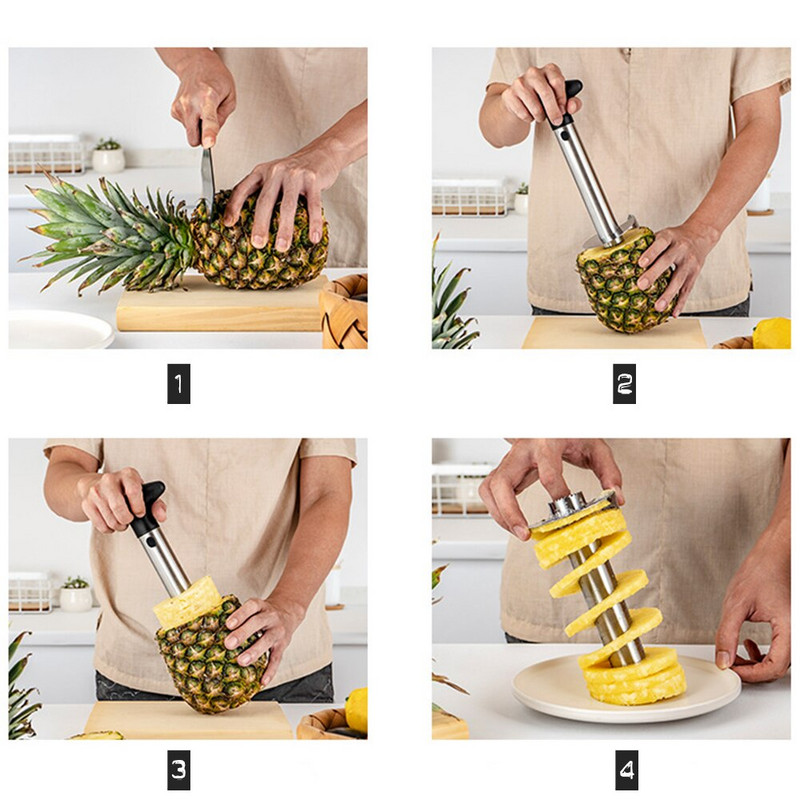 1

2

3

4