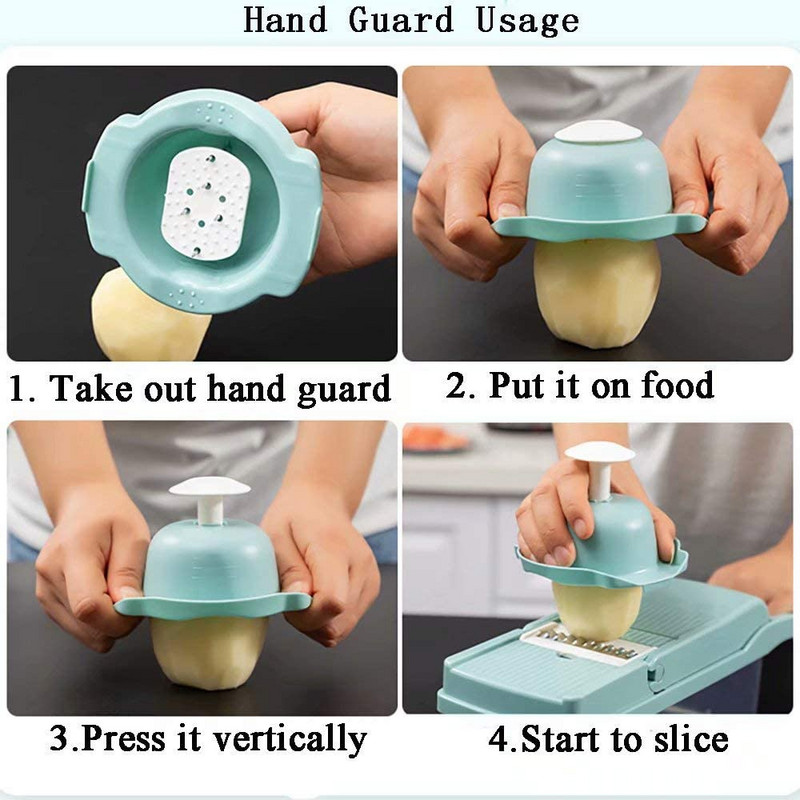 Hand Guard Usage

1. Take out hand guard

2. Put it on food

3.Press it vertically

4.Start to slice