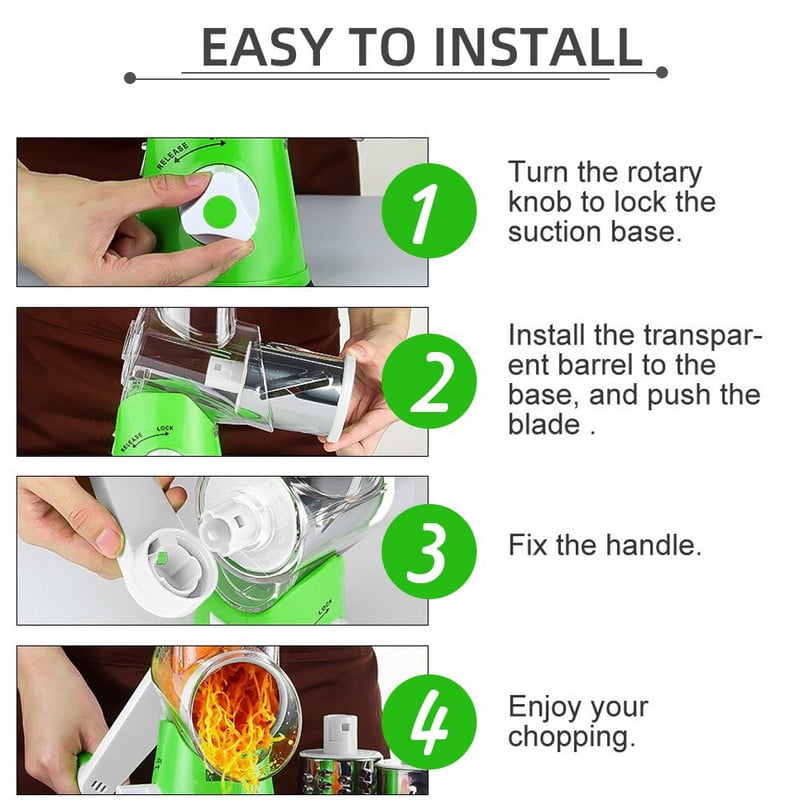 EASY TO INSTALL

RELEASE

1

Turn the rotary knob to lock the suction base.

RELEASE LOCK

2

Install the transparent barrel to the base, and push the blade .

LOCK

3

Fix the handle.

4

Enjoy your chopping.