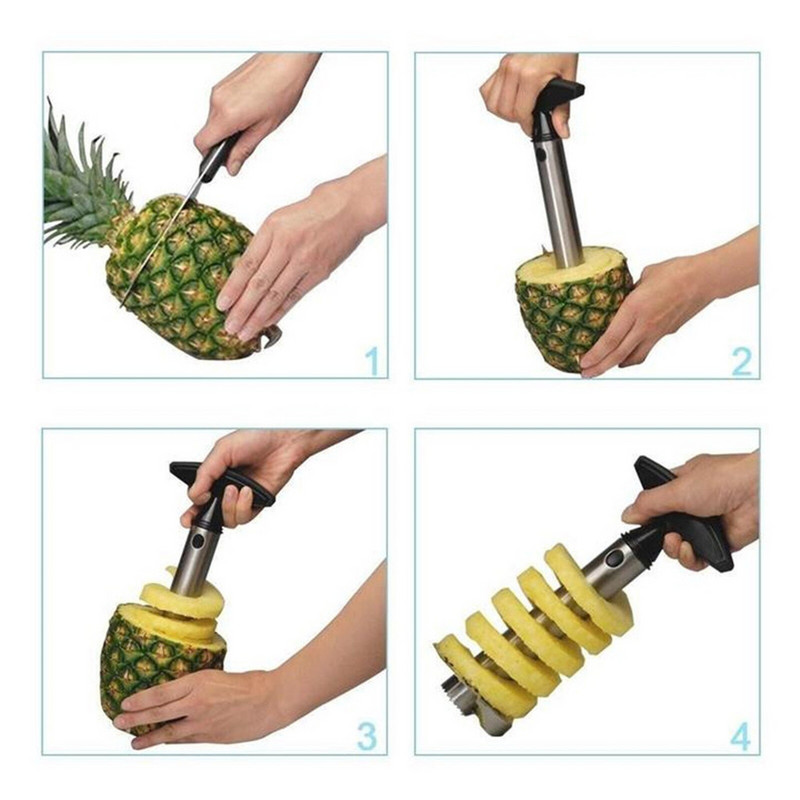 1

2

3

4