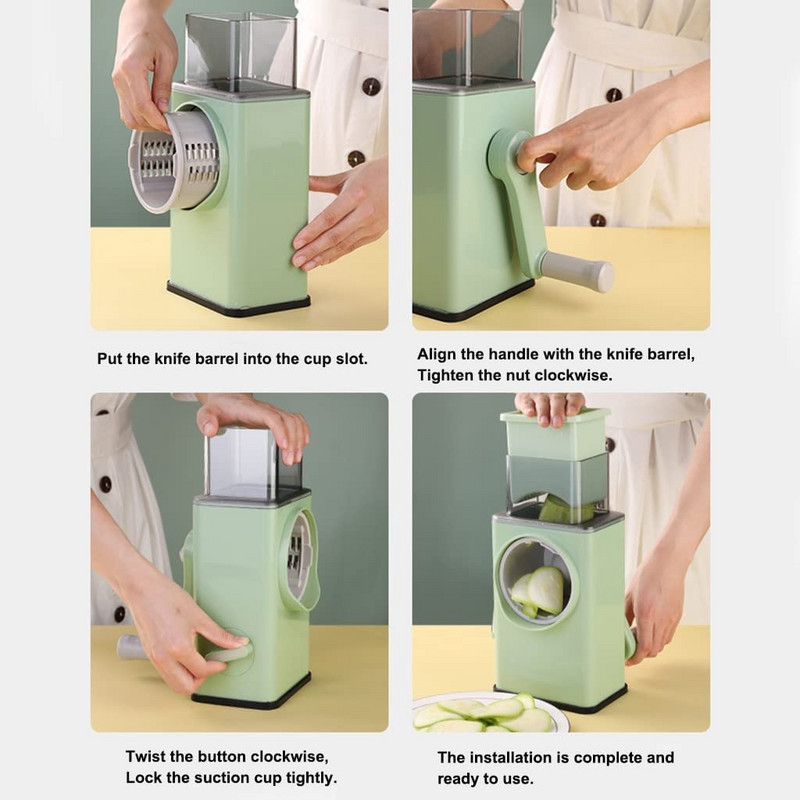 Put the knife barrel into the cup slot.

Align the handle with the knife barrel, Tighten the nut clockwise.

Twist the button clockwise, Lock the suction cup tightly.

The installation is complete and ready to use.