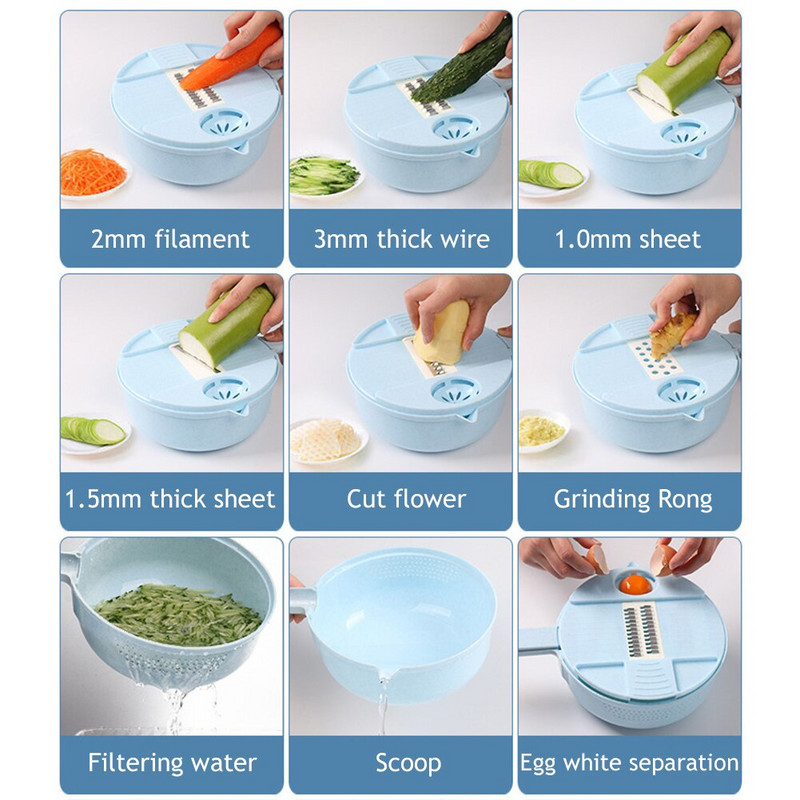 2mm filament

3mm thick wire

1.0mm sheet

1.5mm thick sheet

Cut flower

Grinding Rong

Filtering water

Scoop

Egg white separation