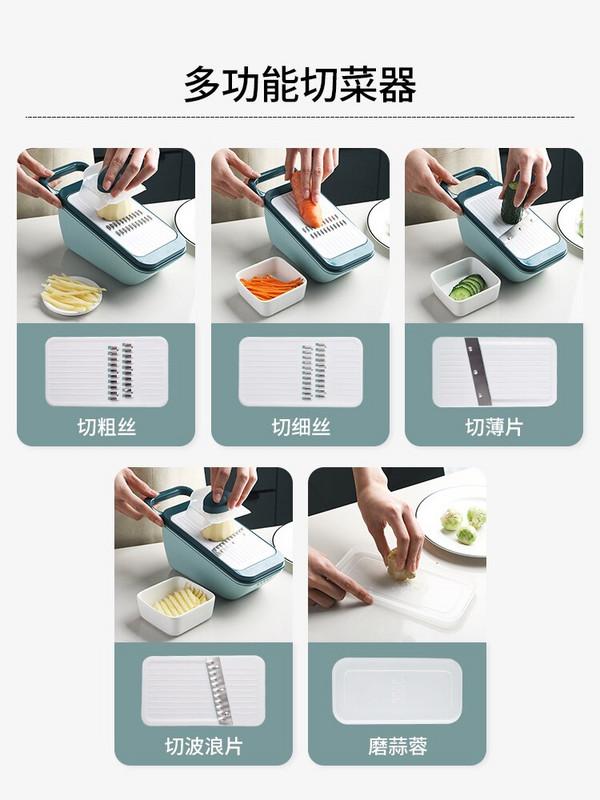 多功能切菜器

切粗丝

切细丝

切薄片

切波浪片

磨蒜蓉