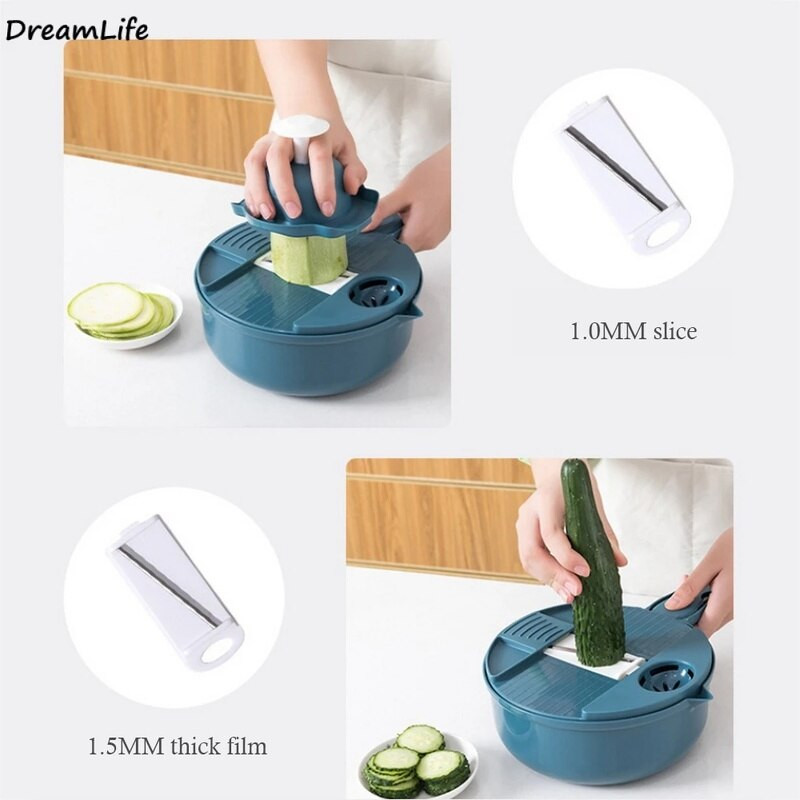 DreamLife

1.0MM slice

1.5MM thick film