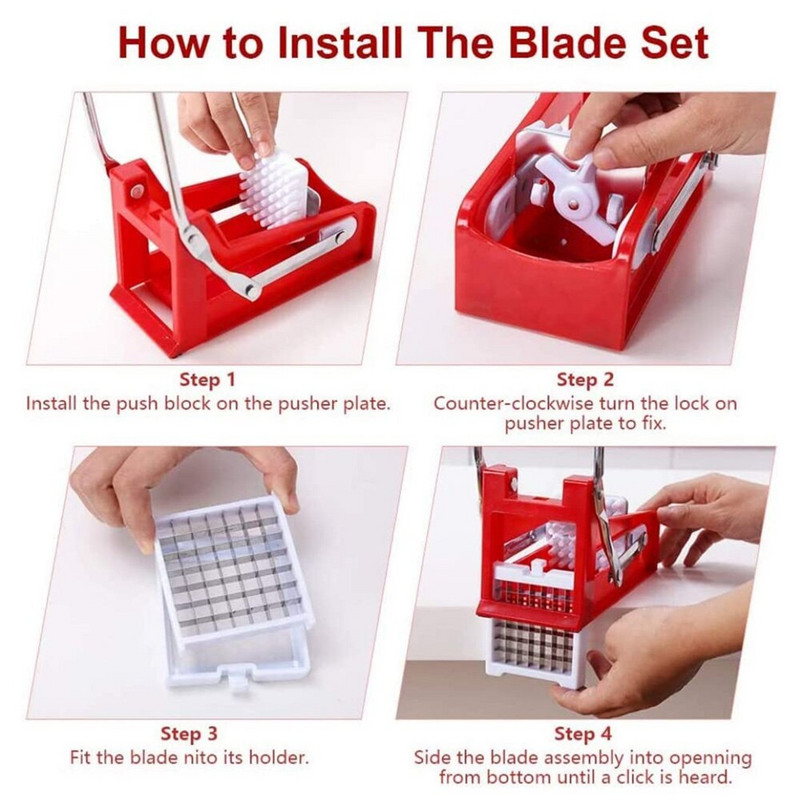 How to Install The Blade Set

Step 1
Install the push block on the pusher plate.

Step 2
Counter-clockwise turn the lock on pusher plate to fix.

Step 3
Fit the blade nito its holder.

Step 4
Side the blade assembly into openning from bottom until a click is heard.