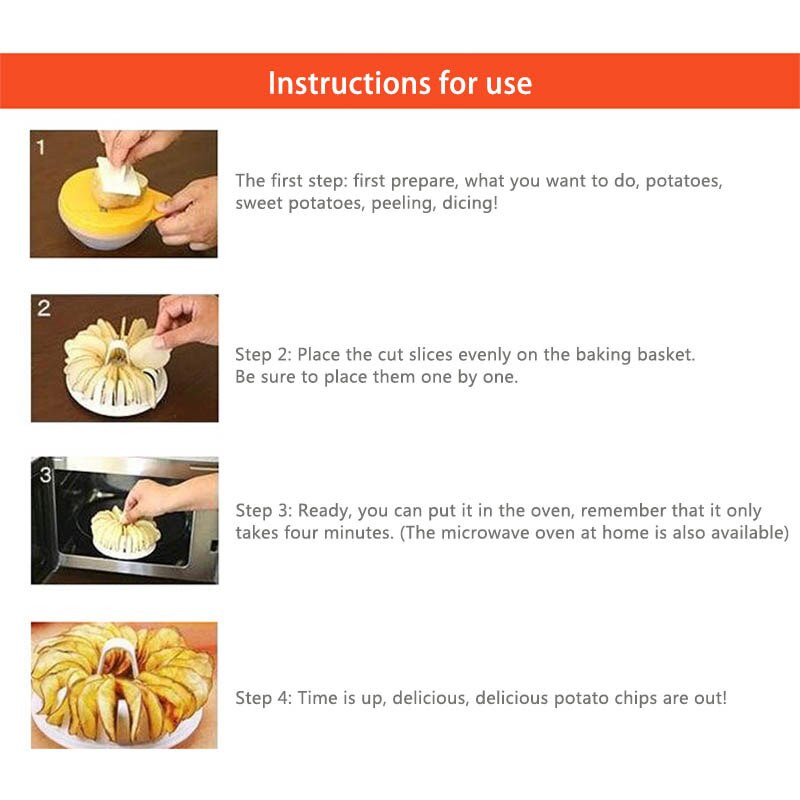 Instructions for use

1

The first step: first prepare, what you want to do, potatoes, sweet potatoes, peeling, dicing!

2

Step 2: Place the cut slices evenly on the baking basket. Be sure to place them one by one.

3

Step 3: Ready, you can put it in the oven, remember that it only takes four minutes. (The microwave oven at home is also available)

Step 4: Time is up, delicious, delicious potato chips are out!