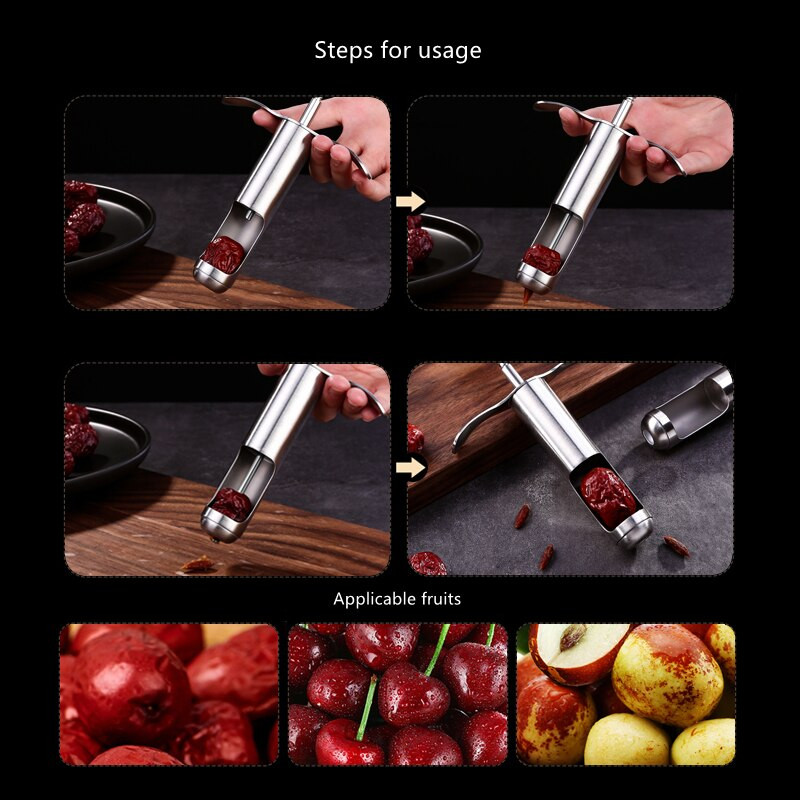 Steps for usage

Applicable fruits