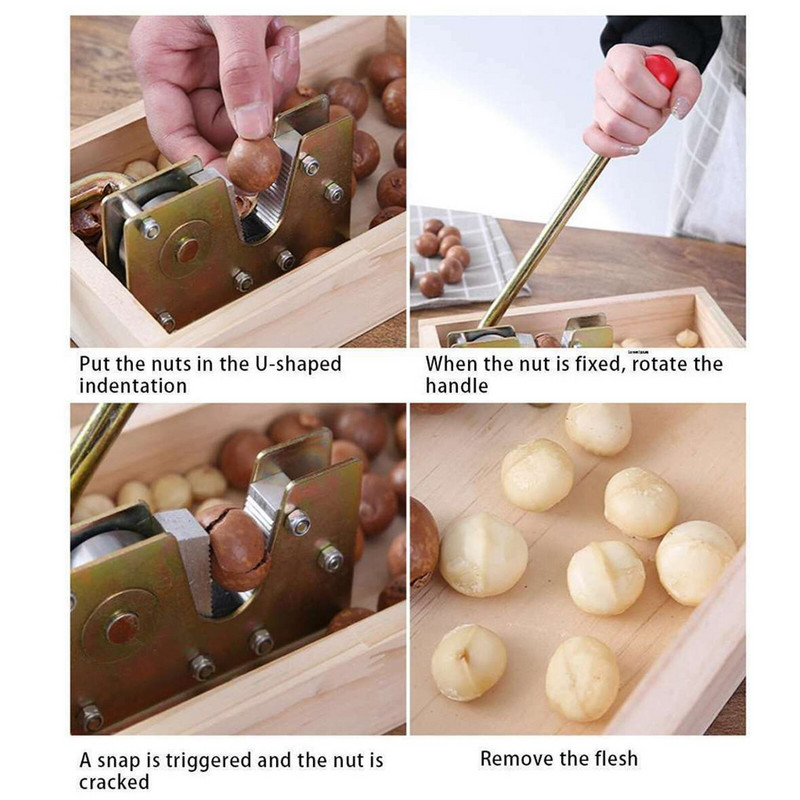 Put the nuts in the U-shaped indentation

When the nut is fixed, rotate the handle

A snap is triggered and the nut is cracked

Remove the flesh