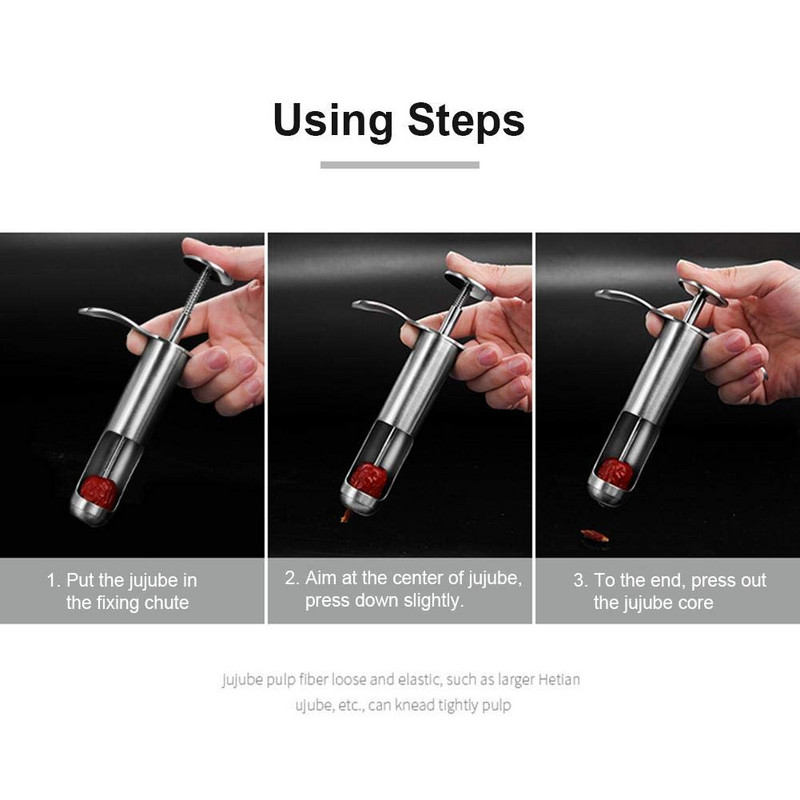 Using Steps

1. Put the jujube in the fixing chute

2. Aim at the center of jujube, press down slightly.

3. To the end, press out the jujube core

jujube pulp fiber loose and elastic, such as larger Hetian ujube, etc., can knead tightly pulp