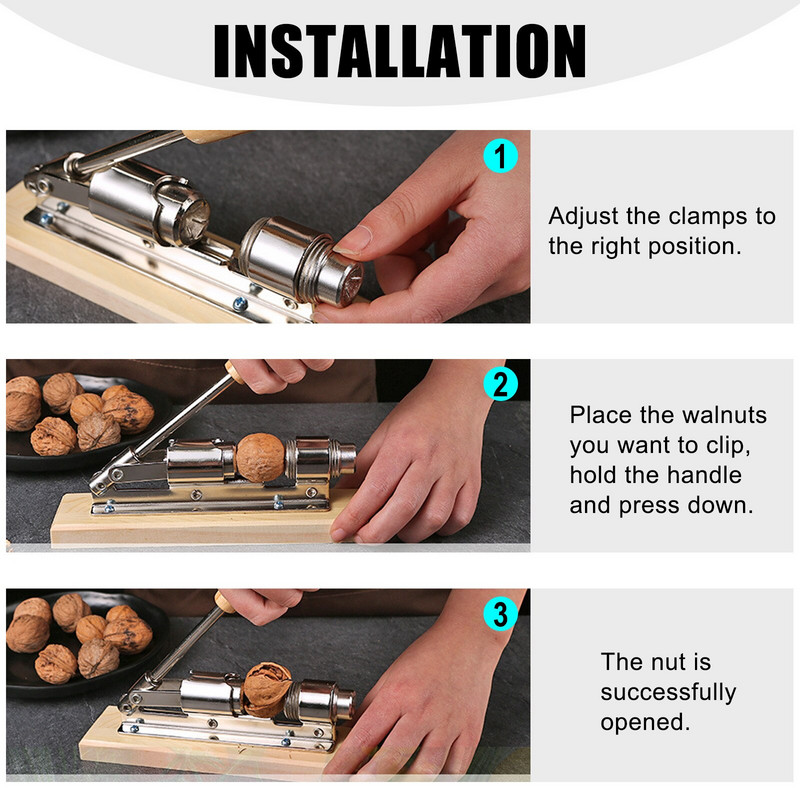 INSTALLATION

1

Adjust the clamps to the right position.

2

Place the walnuts you want to clip, hold the handle and press down.

3

The nut is successfully opened.