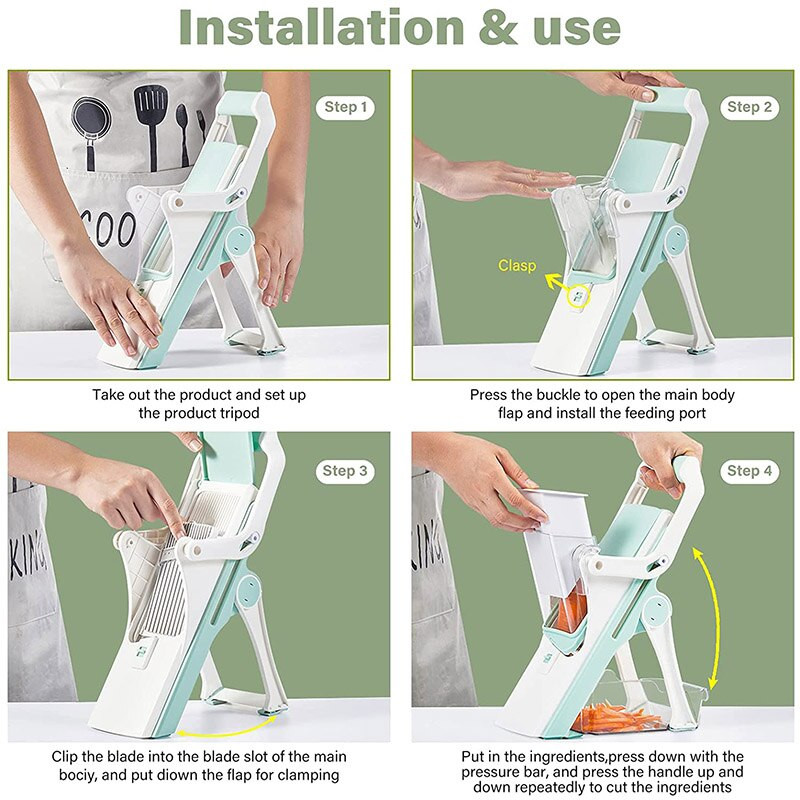 Installation & use

Step 1

COO

Take out the product and set up the product tripod

Step 2

Clasp

Press the buckle to open the main body flap and install the feeding port

Step 3

KING

Clip the blade into the blade slot of the main bociy, and put diown the flap for clamping

Step 4

KING

Put in the ingredients,press down with the pressure bar, and press the handle up and down repeatedly to cut the ingredients