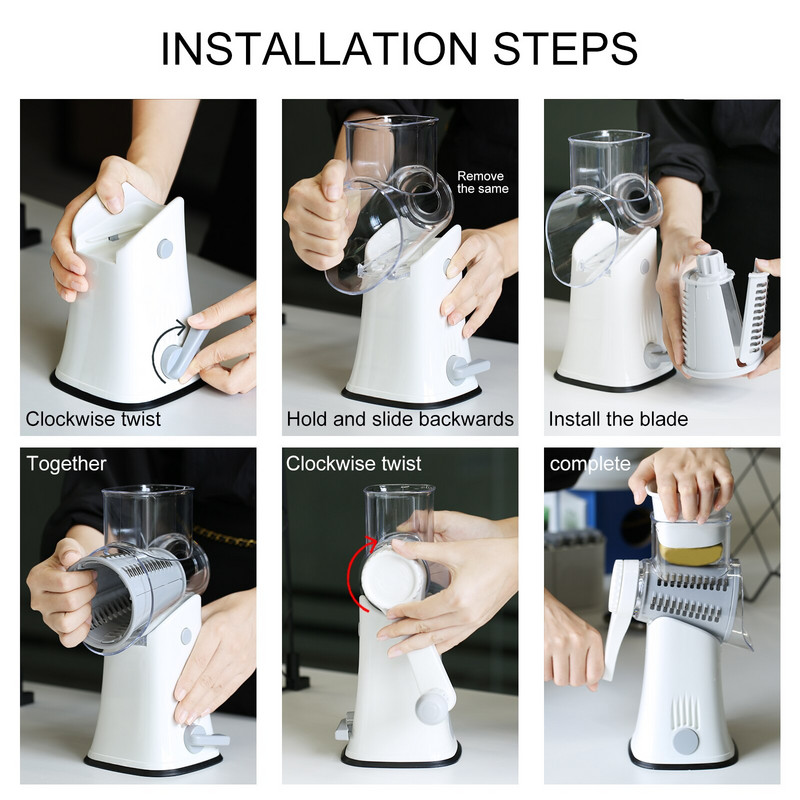 INSTALLATION STEPS

Clockwise twist

Remove the same

Hold and slide backwards

Install the blade

Together

Clockwise twist

complete