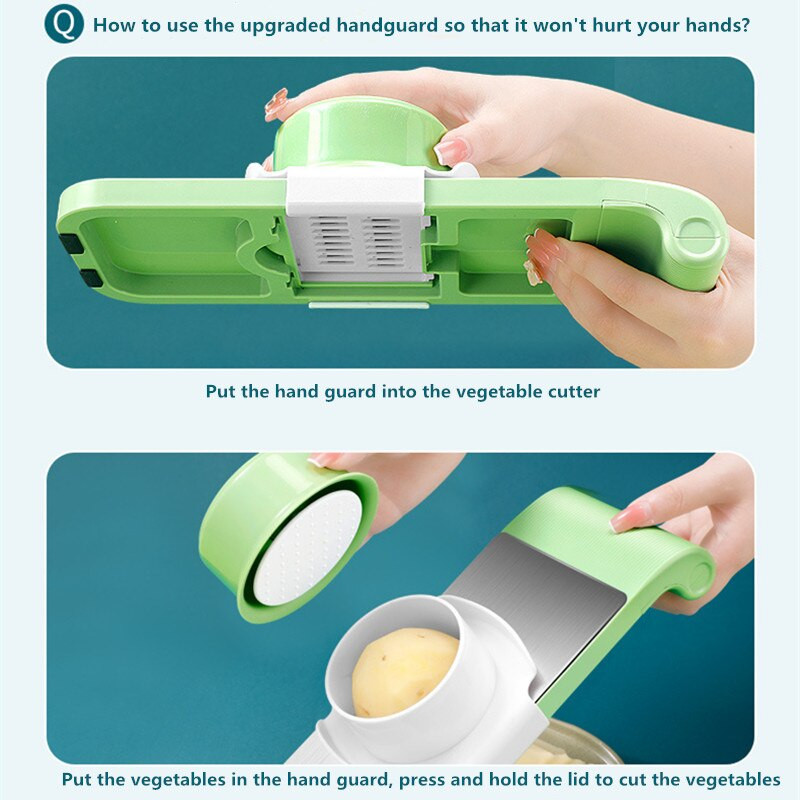 Q How to use the upgraded handguard so that it won't hurt your hands?

Put the hand guard into the vegetable cutter

Put the vegetables in the hand guard, press and hold the lid to cut the vegetables