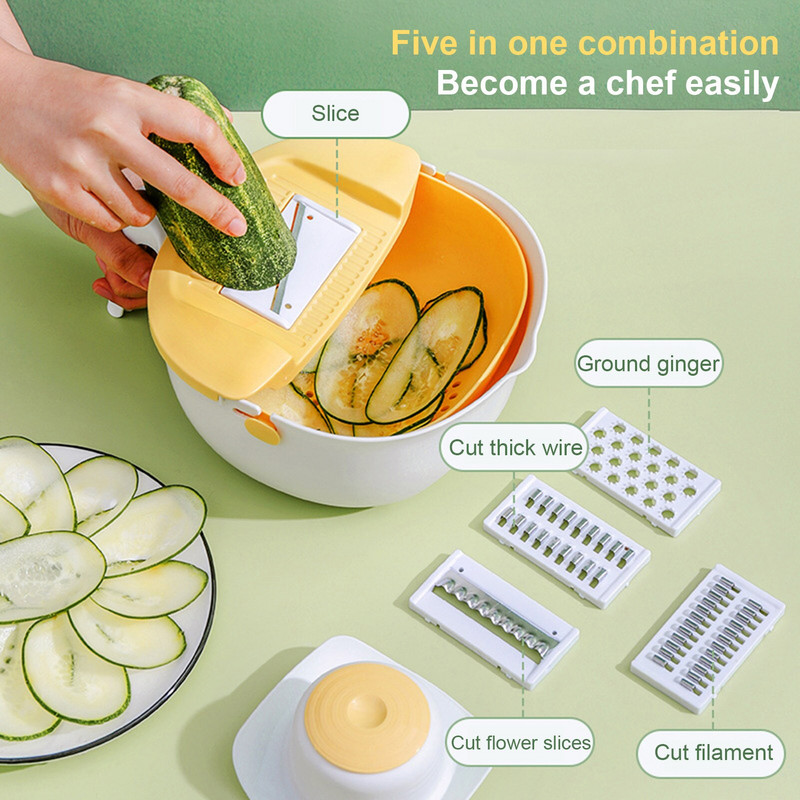 Five in one combination
Become a chef easily

Slice

Ground ginger

Cut thick wire

Cut flower slices

Cut filament