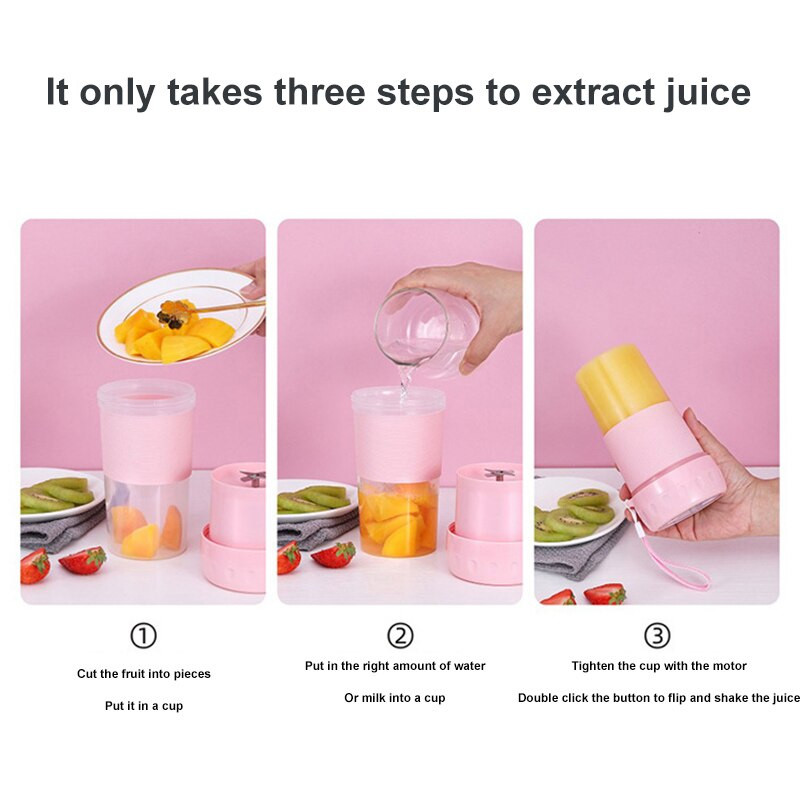 It only takes three steps to extract juice

①

Cut the fruit into pieces

Put it in a cup

②

Put in the right amount of water

Or milk into a cup

③

Tighten the cup with the motor

Double click the button to flip and shake the juice