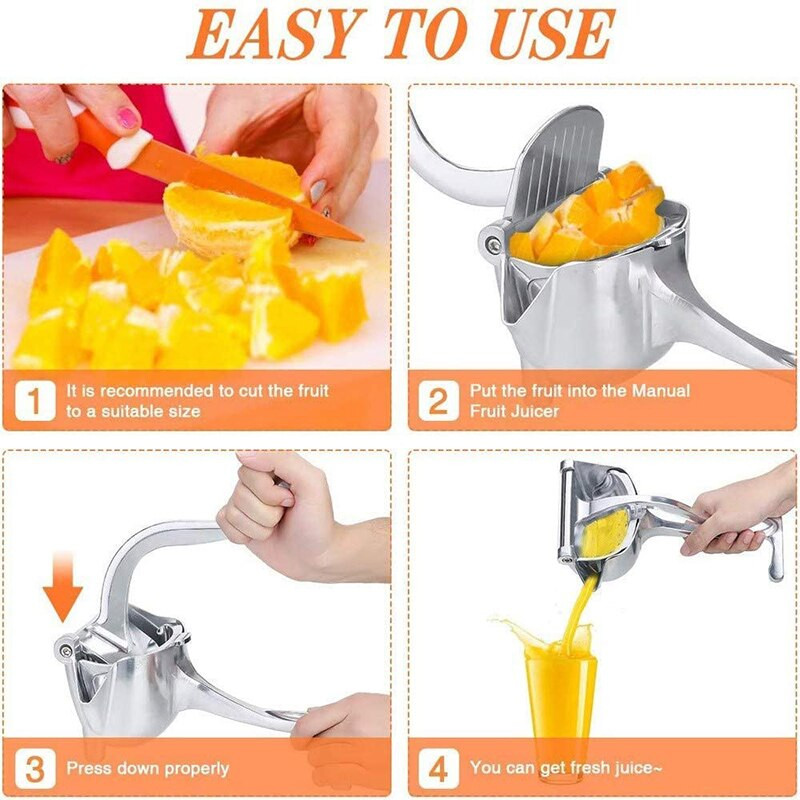 EASY TO USE

1 It is recommended to cut the fruit to a suitable size

2 Put the fruit into the Manual Fruit Juicer

3 Press down properly

4 You can get fresh juice~