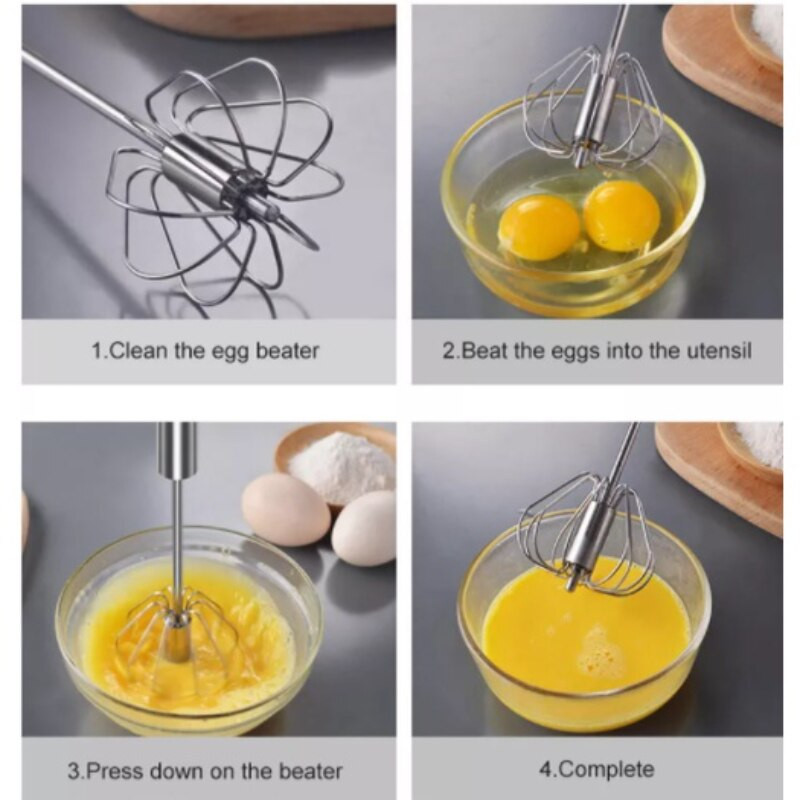 1.Clean the egg beater

2.Beat the eggs into the utensil

3.Press down on the beater

4.Complete