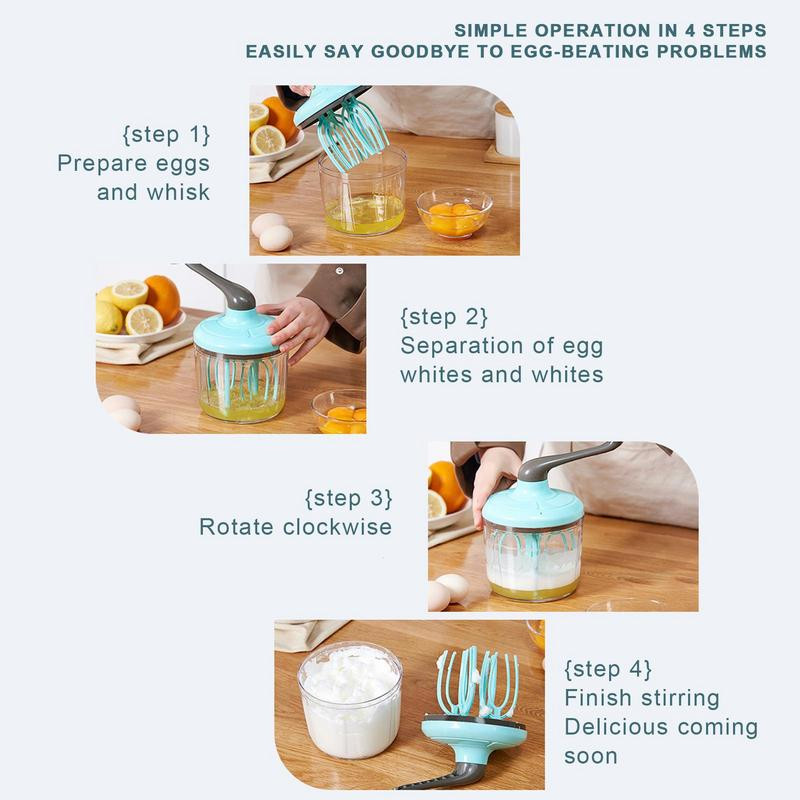 SIMPLE OPERATION IN 4 STEPS
EASILY SAY GOODBYE TO EGG-BEATING PROBLEMS

{step 1}
Prepare eggs and whisk

{step 2}
Separation of egg whites and whites

{step 3}
Rotate clockwise

{step 4}
Finish stirring
Delicious coming soon