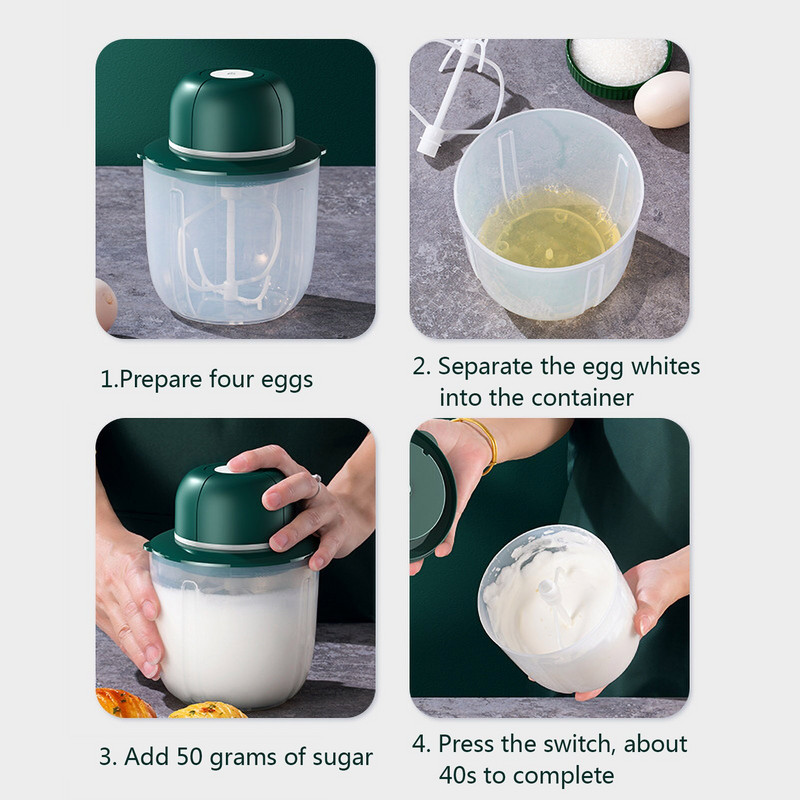 1.Prepare four eggs

2. Separate the egg whites into the container

3. Add 50 grams of sugar

4. Press the switch, about 40s to complete