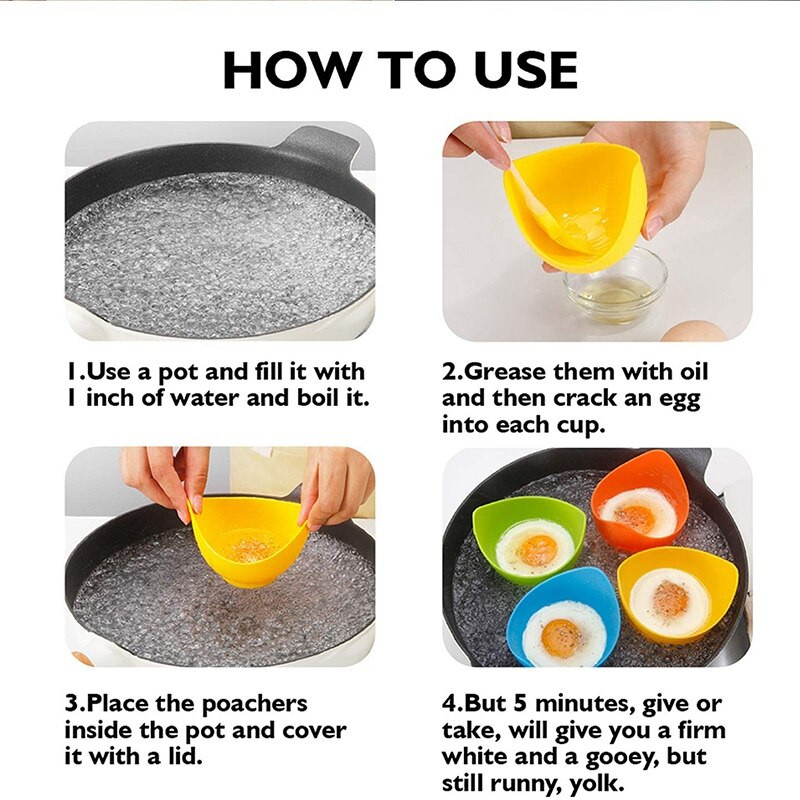 HOW TO USE

1.Use a pot and fill it with 1 inch of water and boil it.

2.Grease them with oil and then crack an egg into each cup.

3.Place the poachers inside the pot and cover it with a lid.

4.But 5 minutes, give or take, will give you a firm white and a gooey, but still runny, yolk.