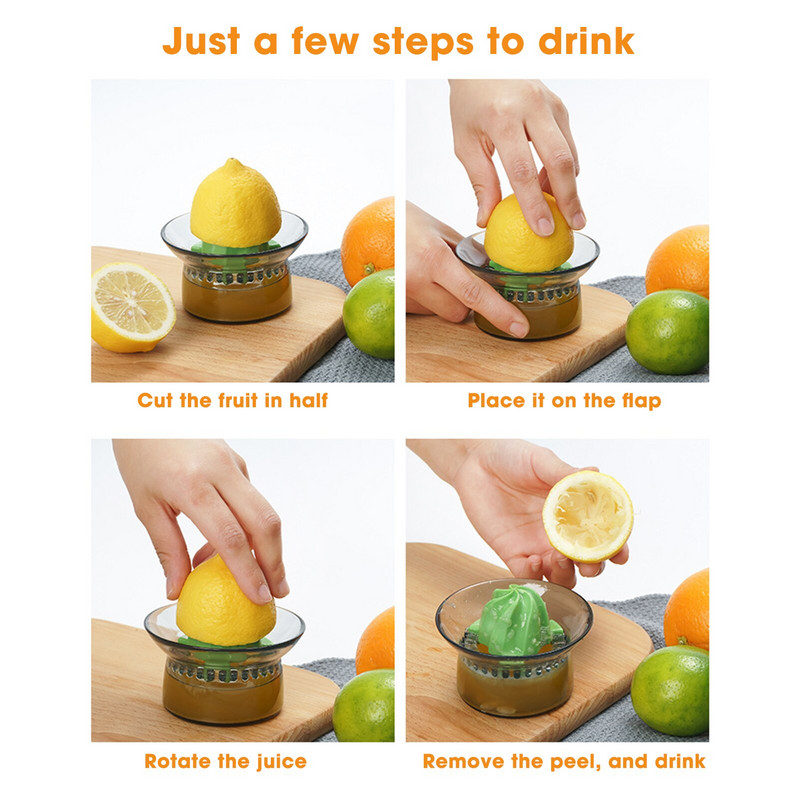 Just a few steps to drink

Cut the fruit in half

Place it on the flap

Rotate the juice

Remove the peel, and drink