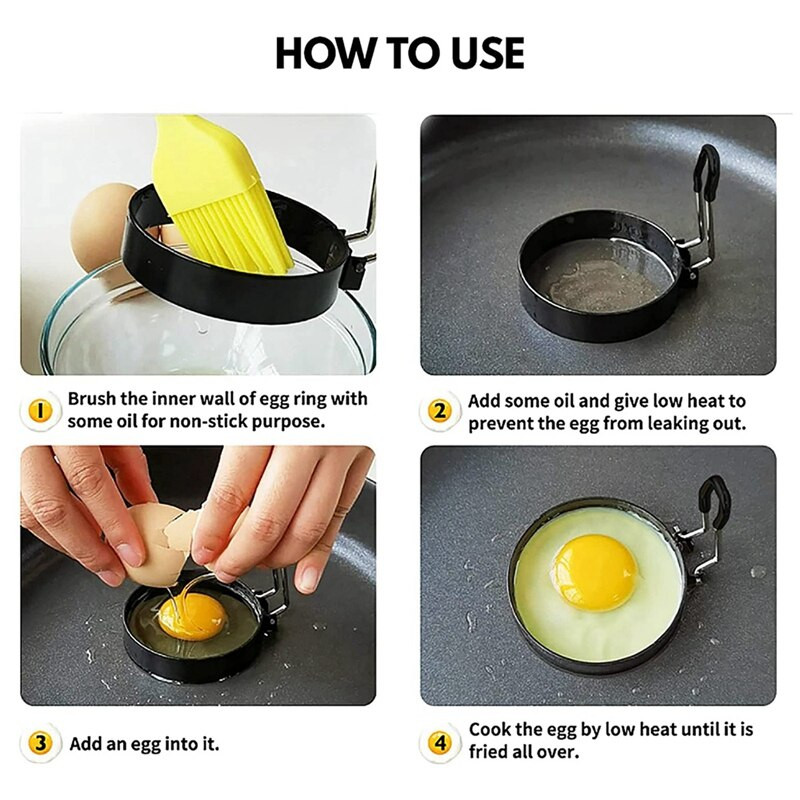 HOW TO USE

1 Brush the inner wall of egg ring with some oil for non-stick purpose.

2 Add some oil and give low heat to prevent the egg from leaking out.

3 Add an egg into it.

4 Cook the egg by low heat until it is fried all over.