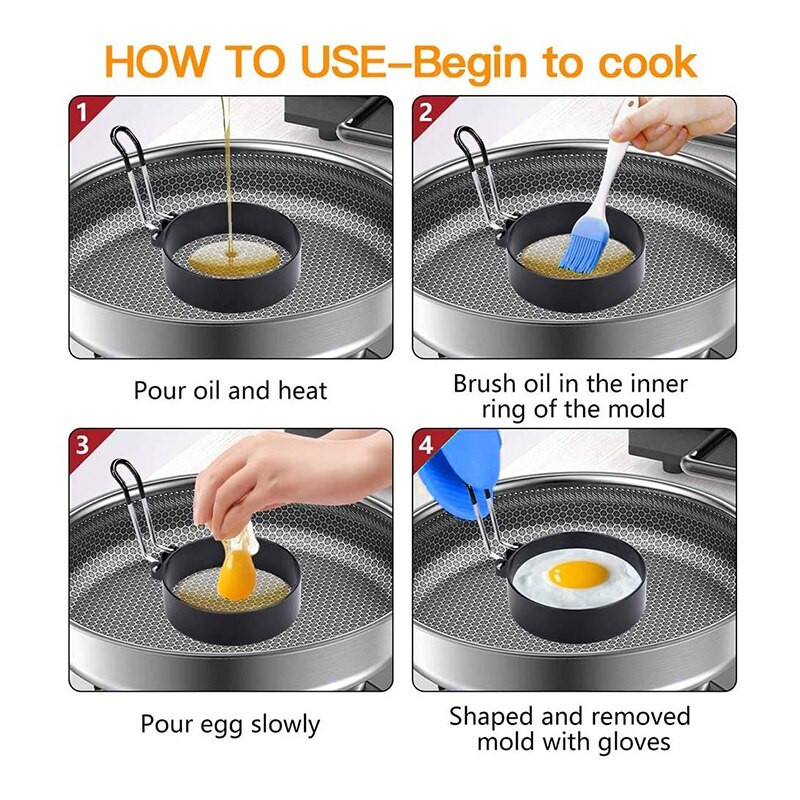 HOW TO USE–Begin to cook

1

Pour oil and heat

2

Brush oil in the inner ring of the mold

3

Pour egg slowly

4

Shaped and removed mold with gloves