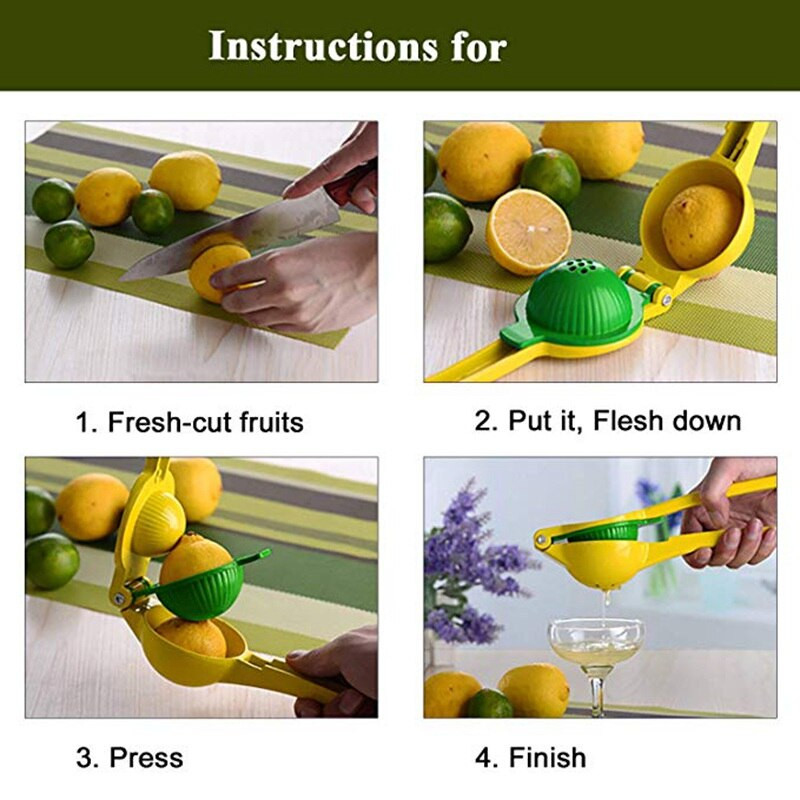 Instructions for

1. Fresh-cut fruits

2. Put it, Flesh down

3. Press

4. Finish