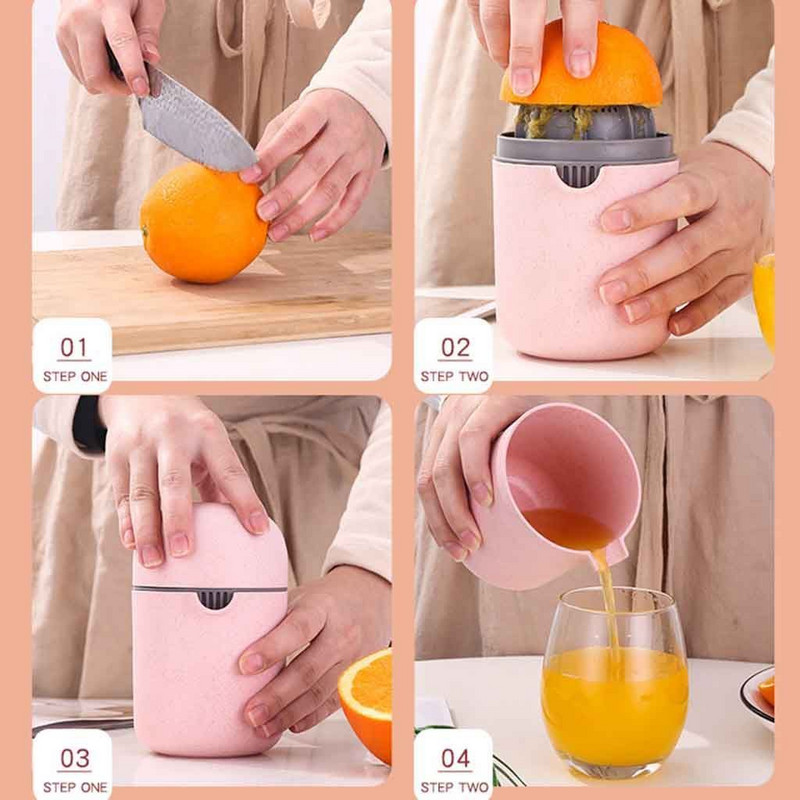 01
STEP ONE

02
STEP TWO

03
STEP ONE

04
STEP TWO