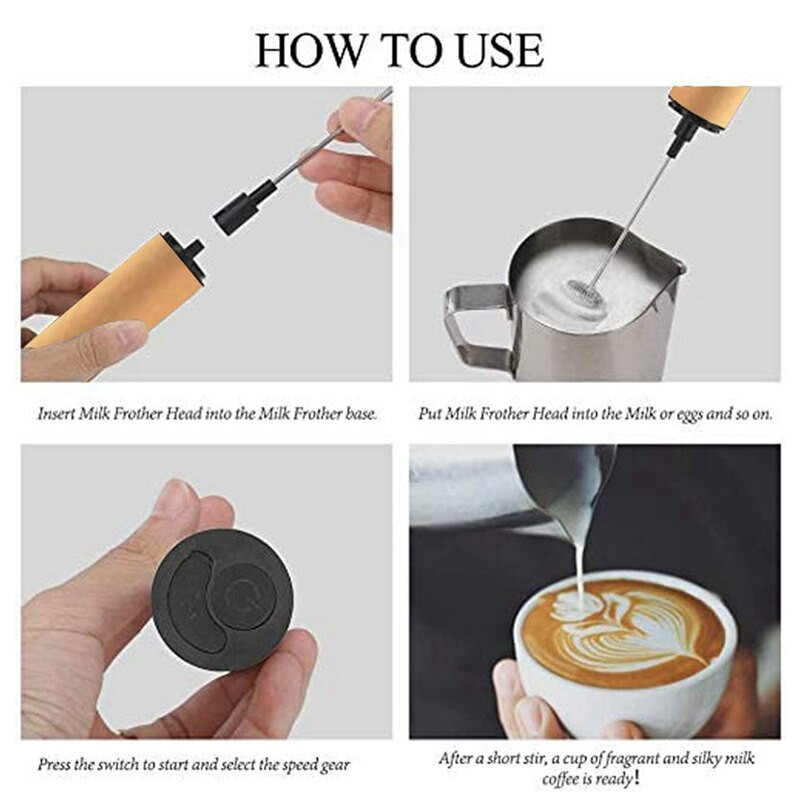 HOW TO USE

Insert Milk Frother Head into the Milk Frother base.

Put Milk Frother Head into the Milk or eggs and so on.

Press the switch to start and select the speed gear

After a short stir, a cup of fragrant and silky milk coffee is ready!