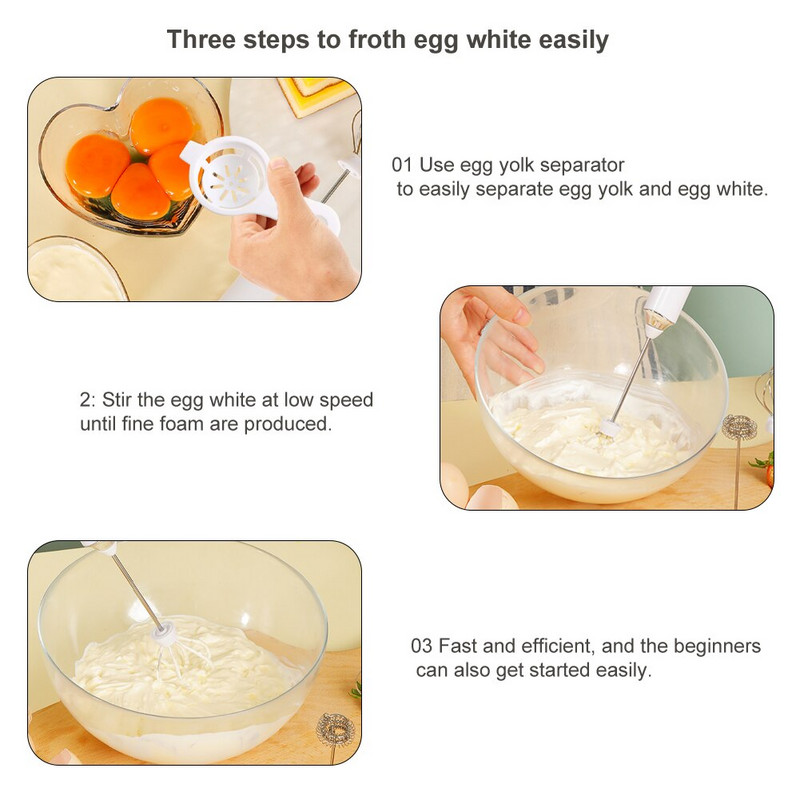 Three steps to froth egg white easily

01 Use egg yolk separator to easily separate egg yolk and egg white.

2: Stir the egg white at low speed until fine foam are produced.

03 Fast and efficient, and the beginners can also get started easily.