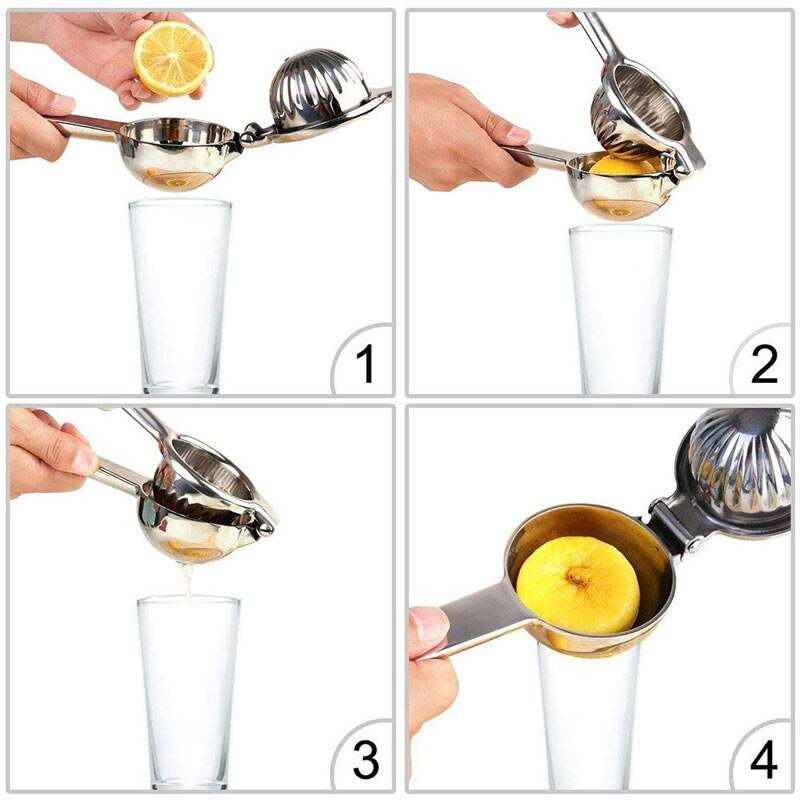 1

2

3

4