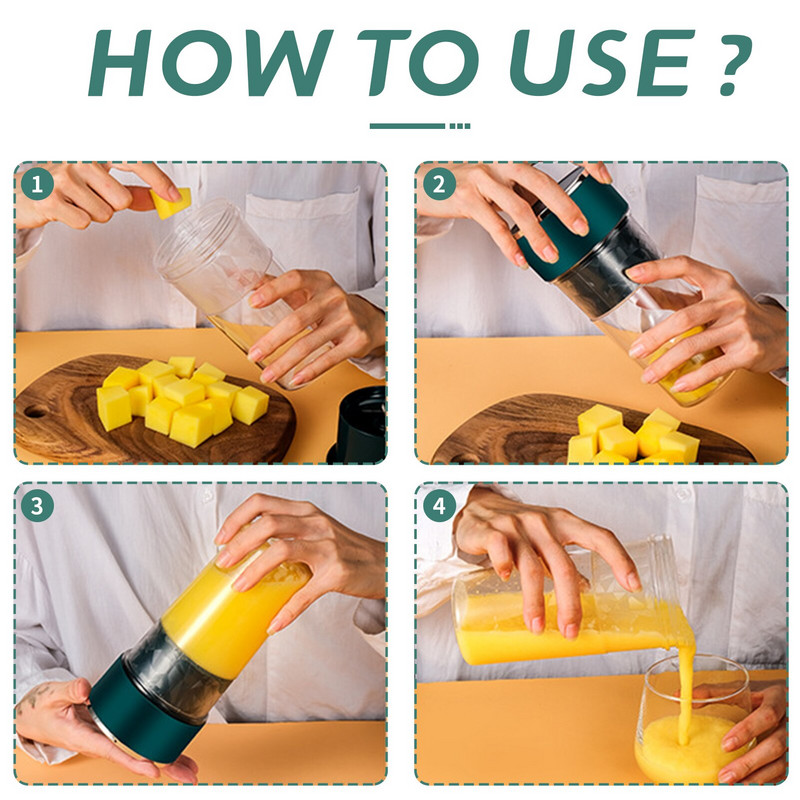 HOW TO USE ?

1

2

3

4