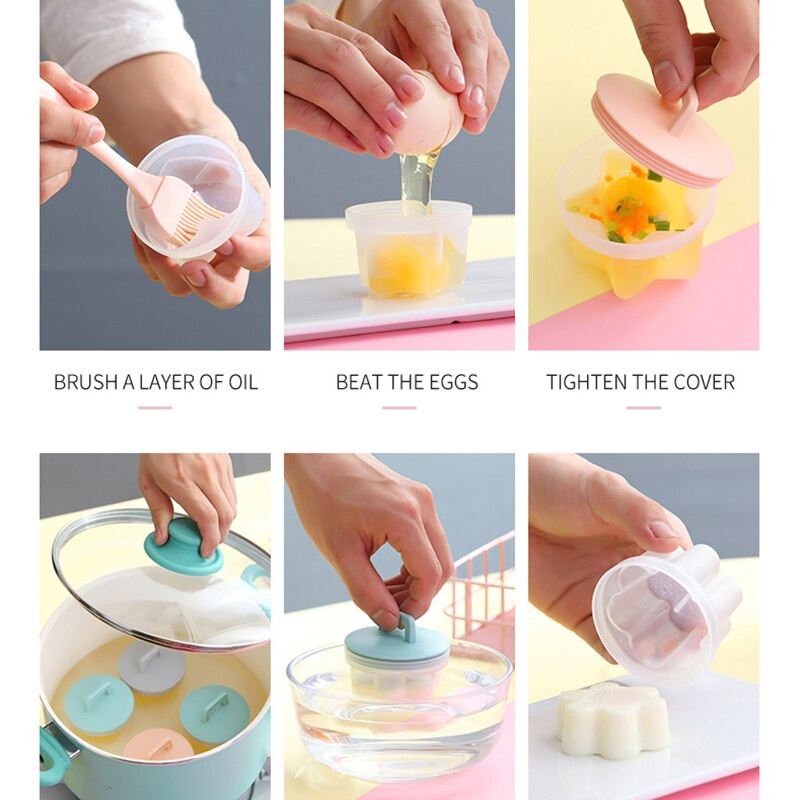 BRUSH A LAYER OF OIL

BEAT THE EGGS

TIGHTEN THE COVER