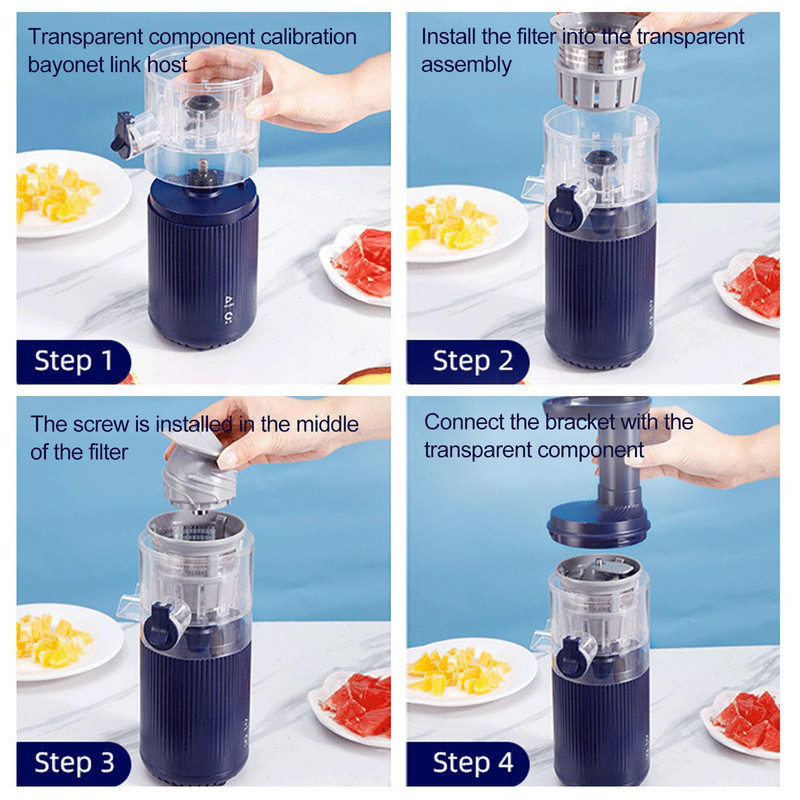 Transparent component calibration bayonet link host

Step 1

Install the filter into the transparent assembly

Step 2

The screw is installed in the middle of the filter

Step 3

Connect the bracket with the transparent component

Step 4