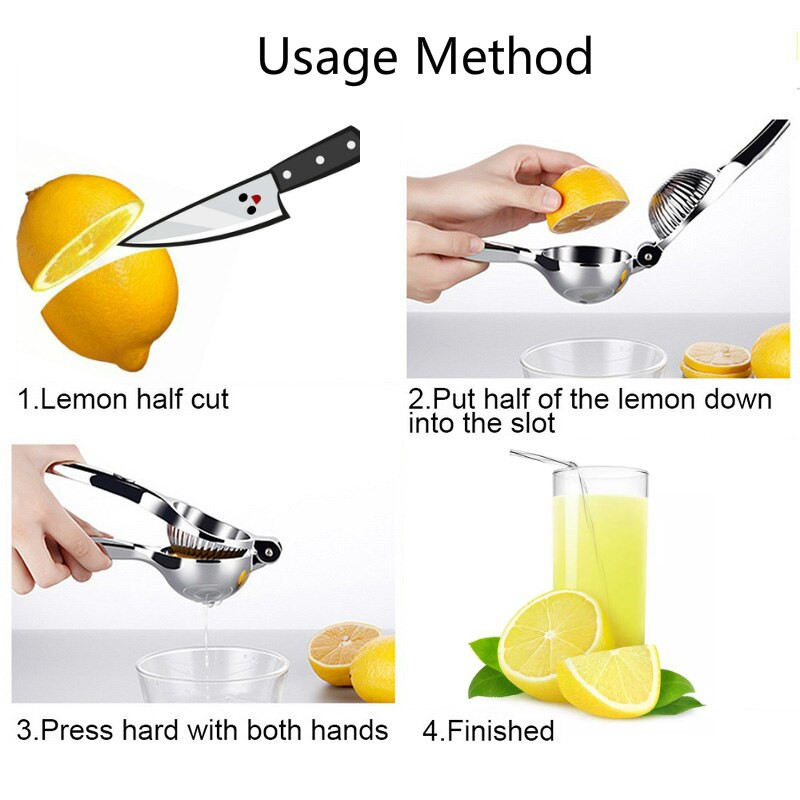 Usage Method

1.Lemon half cut

2.Put half of the lemon down into the slot

3.Press hard with both hands

4.Finished