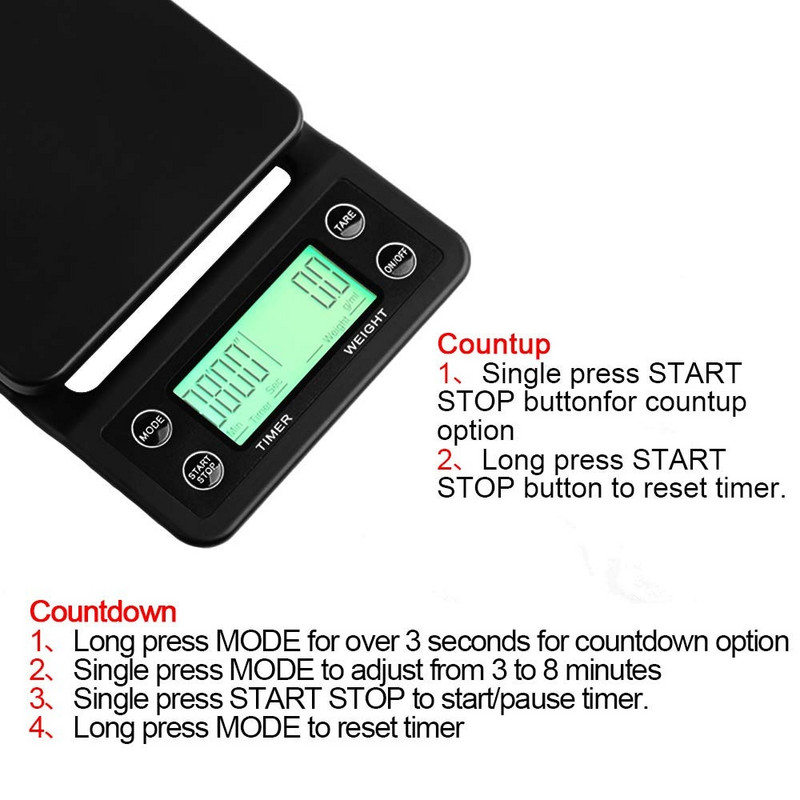 TARE
ON/OFF
0.0
Weight g/ml
WEIGHT
18:00
Min Timer Sec
TIMER
MODE
START STOP

Countup
1、Single press START STOP buttonfor countup option
2、Long press START STOP button to reset timer.

Countdown
1、Long press MODE for over 3 seconds for countdown option
2、Single press MODE to adjust from 3 to 8 minutes
3、Single press START STOP to start/pause timer.
4、Long press MODE to reset timer